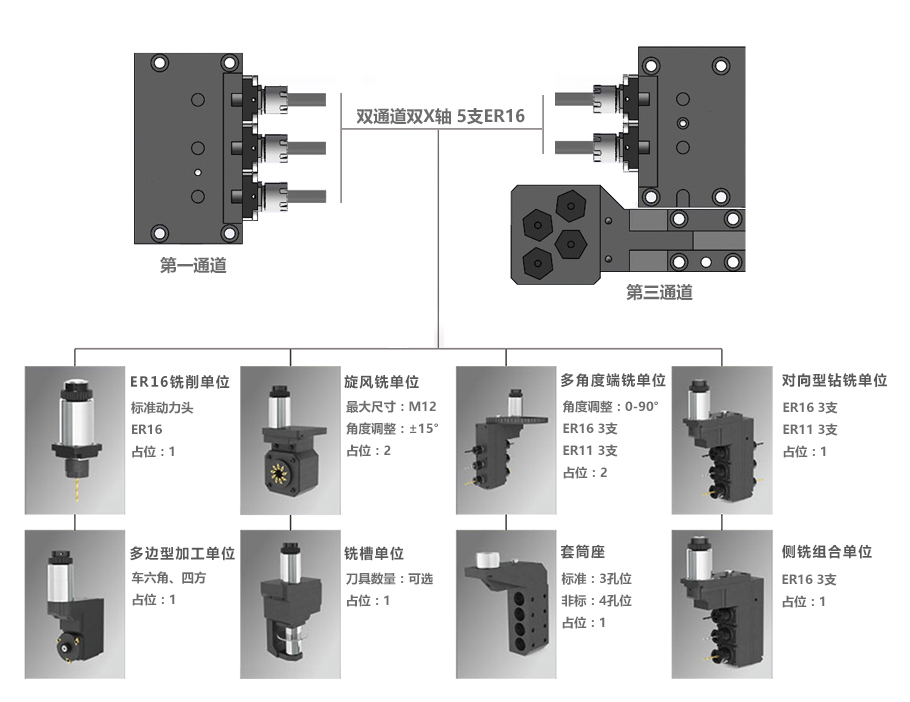 双通道双X轴 5支ER16

第一通道

第三通道

ER16铣削单位
标准动力头
ER16
占位：1

旋风铣单位
最大尺寸：M12
角度调整：±15°
占位：2

多角度端铣单位
角度调整：0-90°
ER16 3支
ER11 3支
占位：2

对向型钻铣单位
ER16 3支
ER11 3支
占位：1

多边型加工单位
车六角、四方
占位：1

铣槽单位
刀具数量：可选
占位：1

套筒座
标准：3孔位
非标：4孔位
占位：1

侧铣组合单位
ER16 3支
占位：1